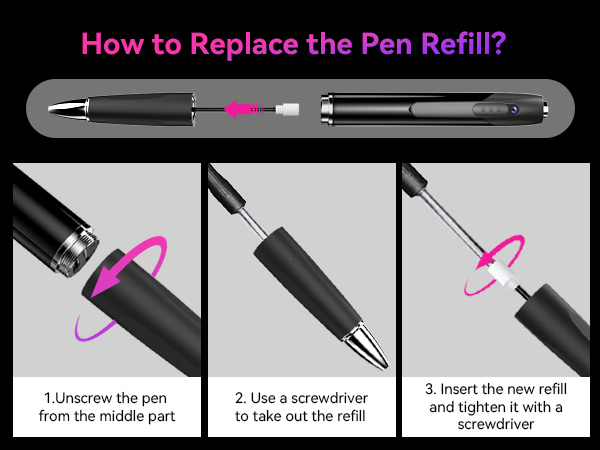 How to Replace the Pen Refill?

1.Unscrew the pen from the middle part

2. Use a screwdriver to take out the refill

3. Insert the new refill and tighten it with a screwdriver