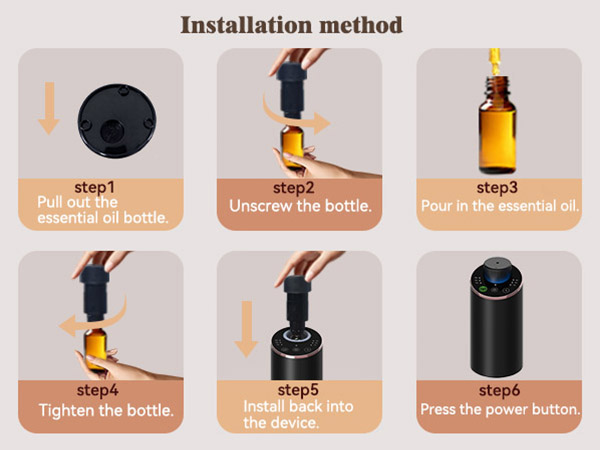 Installation method

step1
Pull out the essential oil bottle.

step2
Unscrew the bottle.

step3
Pour in the essential oil.

step4
Tighten the bottle.

step5
Install back into the device.

step6
Press the power button.