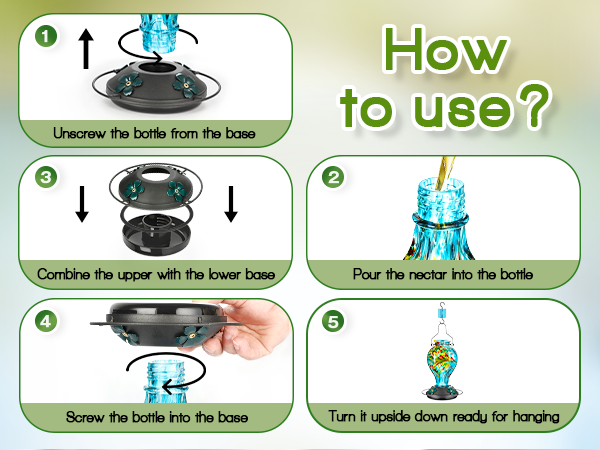 How to use?

1
Unscrew the bottle from the base

3
Combine the upper with the lower base

2
Pour the nectar into the bottle

4
Screw the bottle into the base

5
Turn it upside down ready for hanging