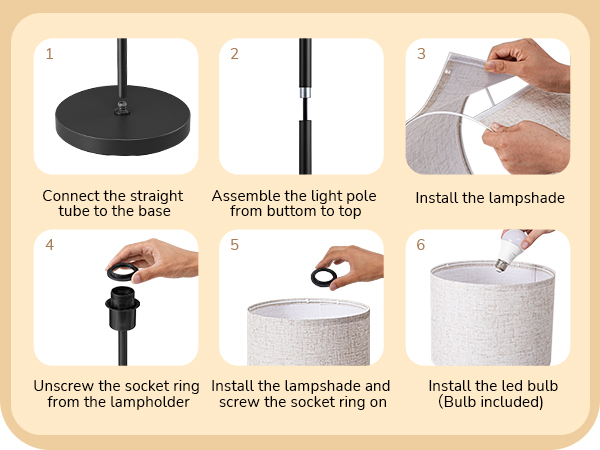 1

Connect the straight tube to the base

2

Assemble the light pole from buttom to top

3

Install the lampshade

4

Unscrew the socket ring from the lampholder

5

Install the lampshade and screw the socket ring on

6

Install the led bulb (Bulb included)