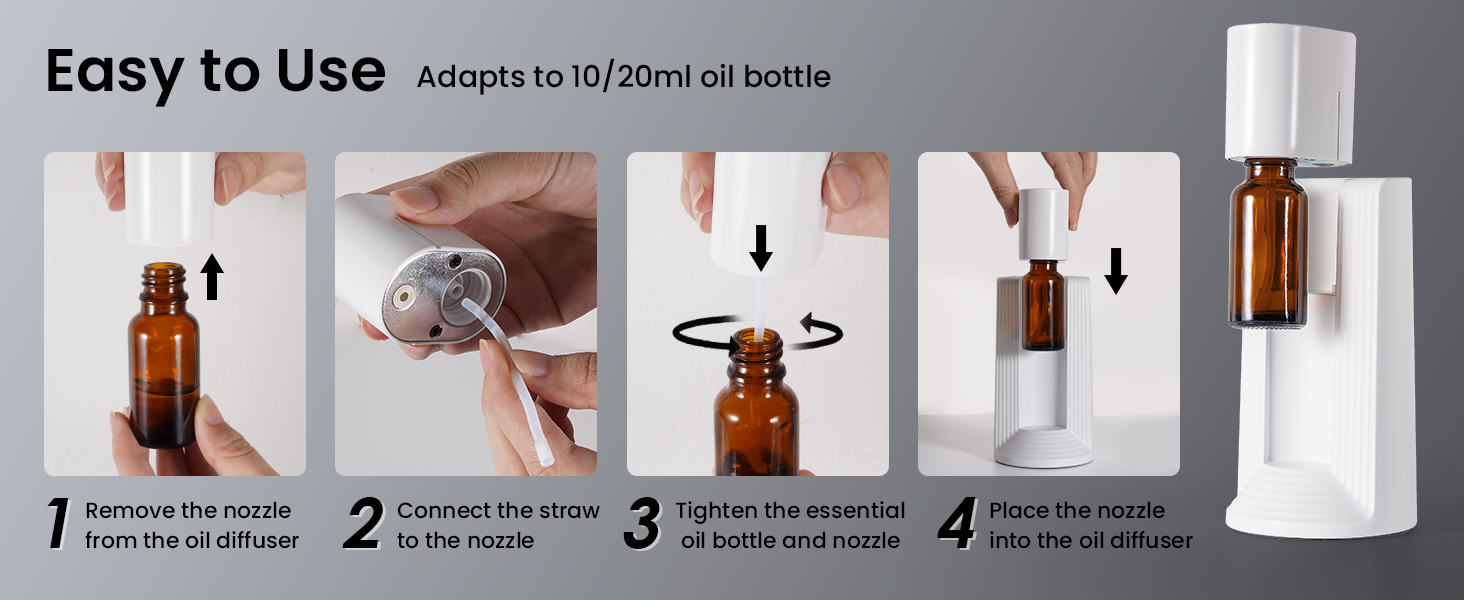 Easy to Use Adapts to 10/20ml oil bottle

1 Remove the nozzle from the oil diffuser

2 Connect the straw to the nozzle

3 Tighten the essential oil bottle and nozzle

4 Place the nozzle into the oil diffuser