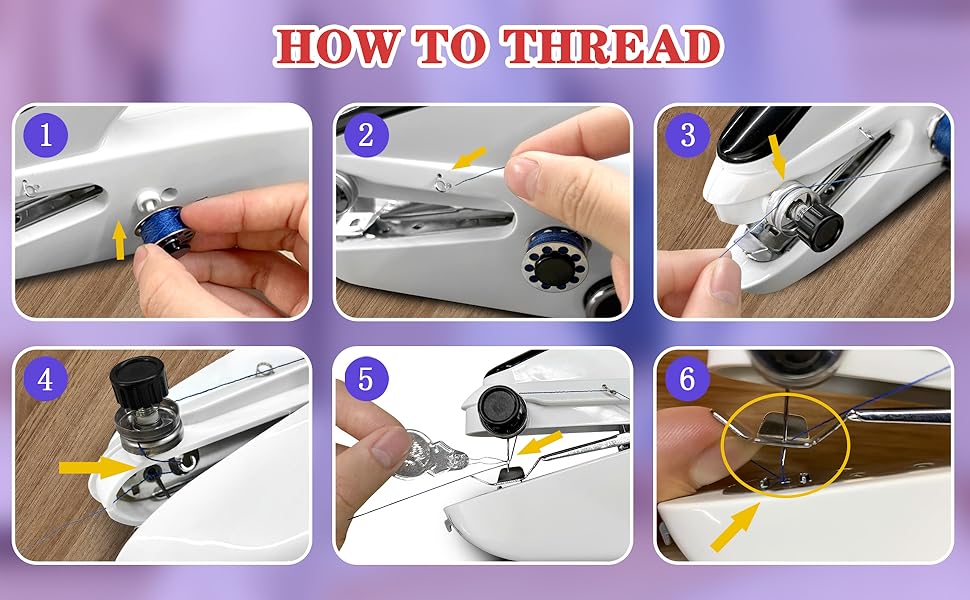 HOW TO THREAD

1

2

3

4

5

6