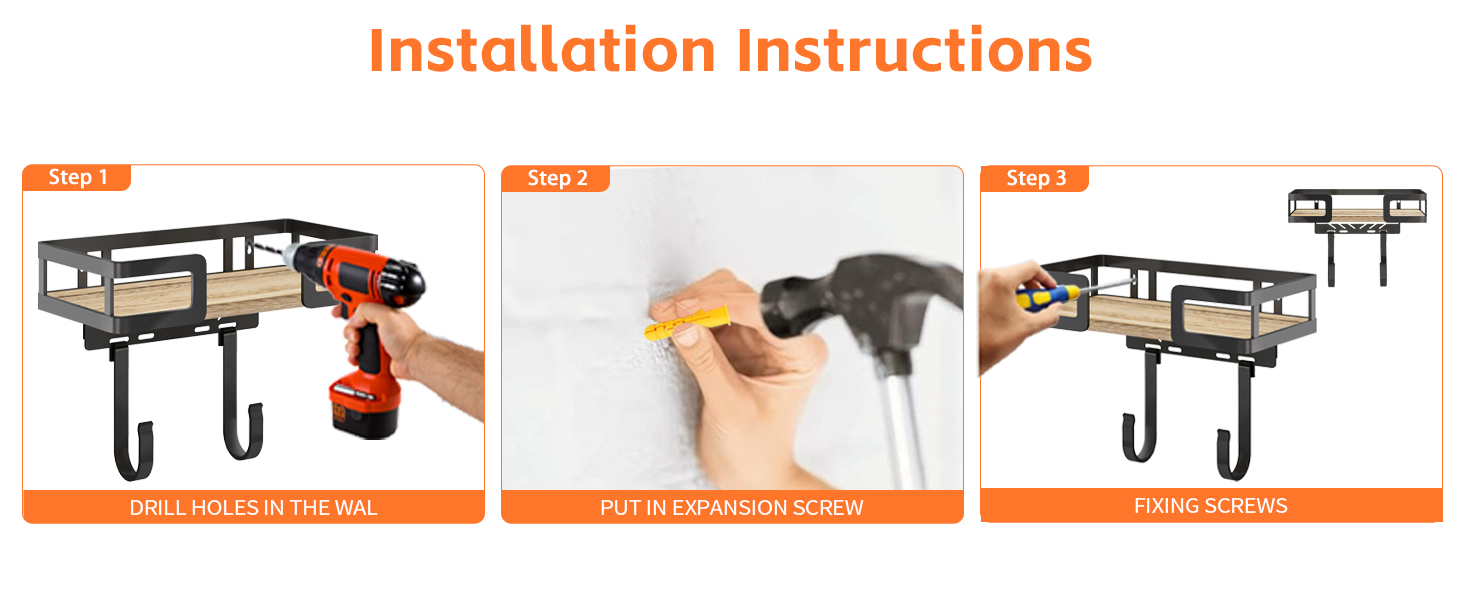 Installation Instructions

Step 1

DRILL HOLES IN THE WAL

Step 2

PUT IN EXPANSION SCREW

Step 3

FIXING SCREWS