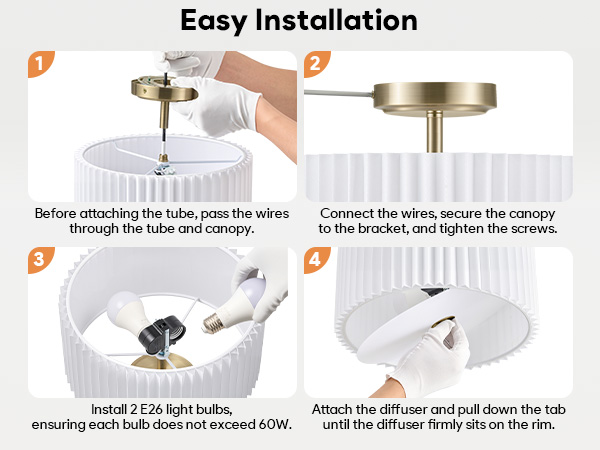 Easy Installation

1

Before attaching the tube, pass the wires through the tube and canopy.

2

Connect the wires, secure the canopy to the bracket, and tighten the screws.

3

Install 2 E26 light bulbs, ensuring each bulb does not exceed 60W.

4

Attach the diffuser and pull down the tab until the diffuser firmly sits on the rim.