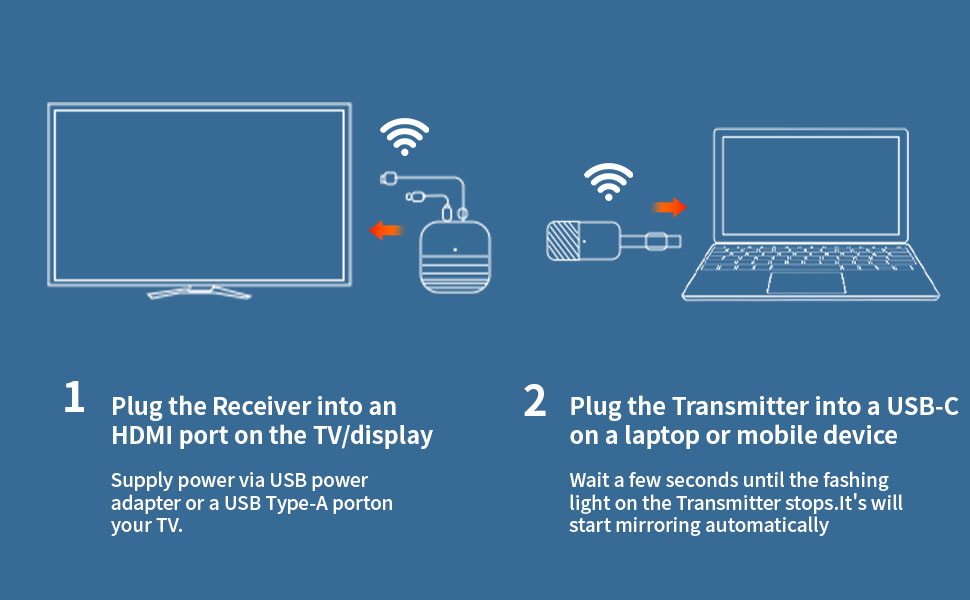 1 Plug the Receiver into an HDMI port on the TV/display

Supply power via USB power adapter or a USB Type-A porton your TV.

2 Plug the Transmitter into a USB-C on a laptop or mobile device

Wait a few seconds until the fashing light on the Transmitter stops.It's will start mirroring automatically