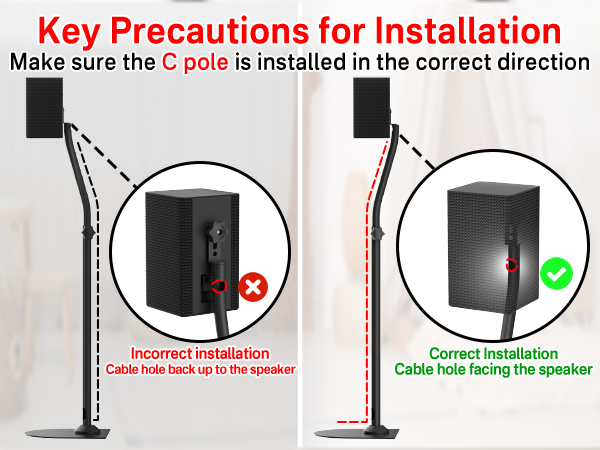 Key Precautions for Installation
Make sure the C pole is installed in the correct direction

Incorrect installation
Cable hole back up to the speaker

Correct Installation
Cable hole facing the speaker