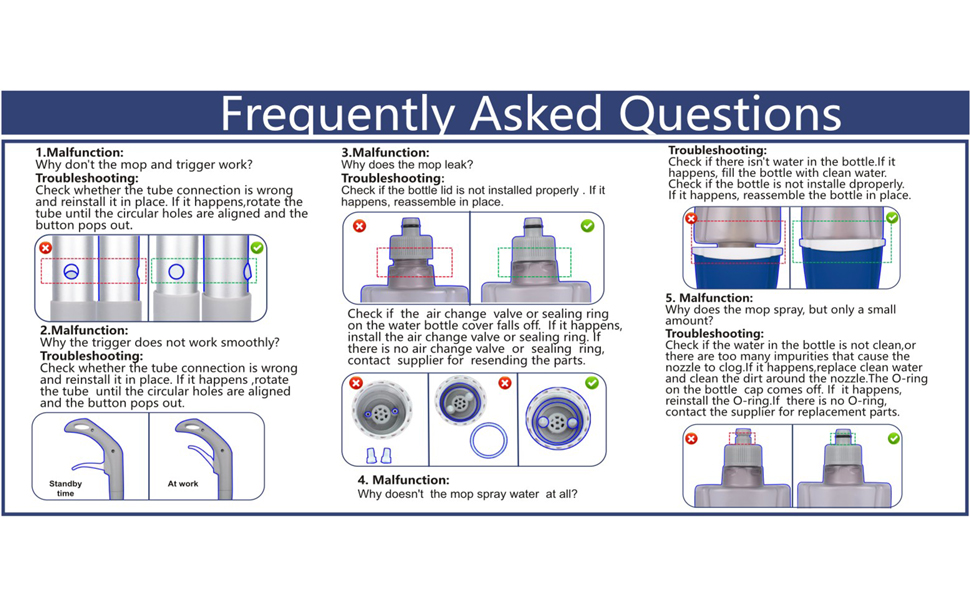 Frequently Asked Questions

1.Malfunction:
Why don't the mop and trigger work?
Troubleshooting:
Check whether the tube connection is wrong and reinstall it in place. If it happens,rotate the tube until the circular holes are aligned and the button pops out.

2.Malfunction:
Why the trigger does not work smoothly?
Troubleshooting:
Check whether the tube connection is wrong and reinstall it in place. If it happens ,rotate the tube until the circular holes are aligned and the button pops out.

Standby time

At work

3.Malfunction:
Why does the mop leak?
Troubleshooting:
Check if the bottle lid is not installed properly . If it happens, reassemble in place.

Check if the air change valve or sealing ring on the water bottle cover falls off. If it happens, install the air change valve or sealing ring. If there is no air change valve or sealing ring, contact supplier for resending the parts.

4. Malfunction:
Why doesn't the mop spray water at all?

Troubleshooting:
Check if there isn't water in the bottle.If it happens, fill the bottle with clean water. Check if the bottle is not installe dproperly. If it happens, reassemble the bottle in place.

5. Malfunction:
Why does the mop spray, but only a small amount?
Troubleshooting:
Check if the water in the bottle is not clean,or there are too many impurities that cause the nozzle to clog.If it happens,replace clean water and clean the dirt around the nozzle.The O-ring on the bottle cap comes off. If it happens, reinstall the O-ring.If there is no O-ring, contact the supplier for replacement parts.