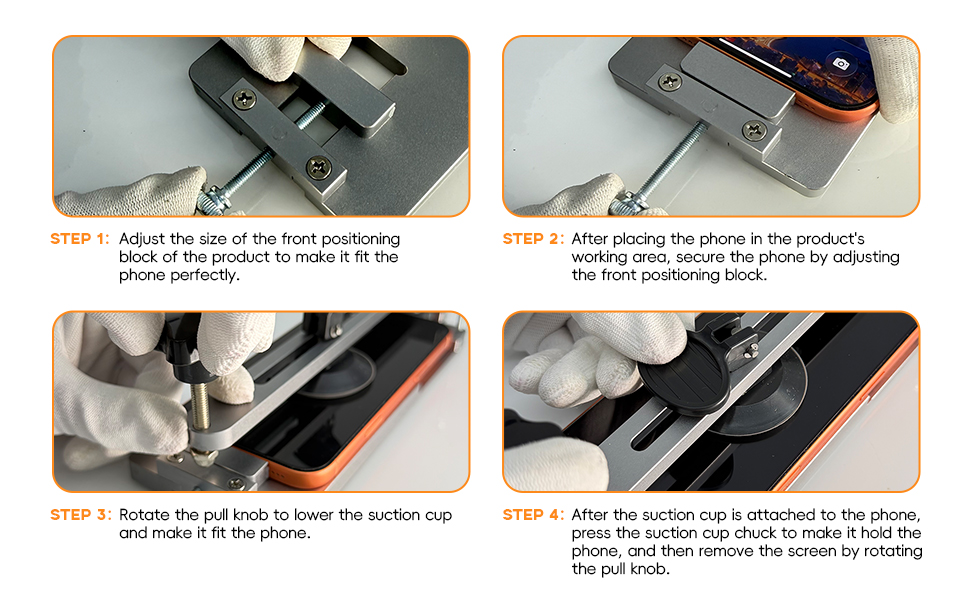 STEP 1: Adjust the size of the front positioning block of the product to make it fit the phone perfectly.

STEP 2: After placing the phone in the product's working area, secure the phone by adjusting the front positioning block.

STEP 3: Rotate the pull knob to lower the suction cup and make it fit the phone.

STEP 4: After the suction cup is attached to the phone, press the suction cup chuck to make it hold the phone, and then remove the screen by rotating the pull knob.