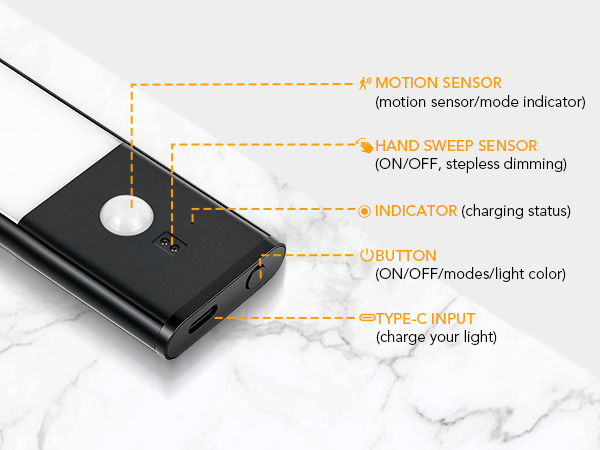 MOTION SENSOR
(motion sensor/mode indicator)

HAND SWEEP SENSOR
(ON/OFF, stepless dimming)

INDICATOR (charging status)

BUTTON
(ON/OFF/modes/light color)

TYPE-C INPUT
(charge your light)