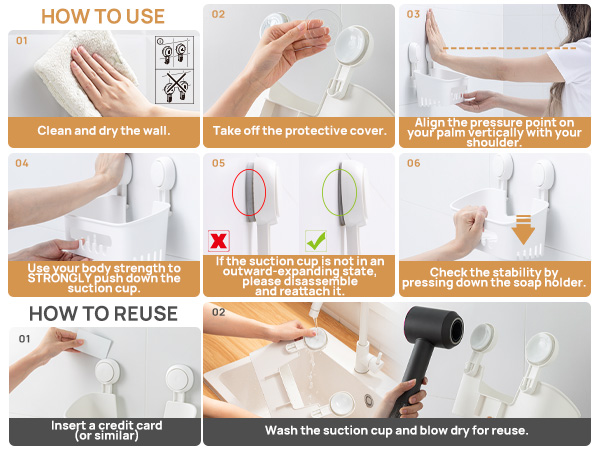 HOW TO USE

01

Clean and dry the wall.

02

Take off the protective cover.

03

Align the pressure point on your palm vertically with your shoulder.

04

Use your body strength to STRONGLY push down the suction cup.

05

If the suction cup is not in an outward-expanding state, please disassemble and reattach it.

06

Check the stability by pressing down the soap holder.

HOW TO REUSE

01

Insert a credit card (or similar)

02

Wash the suction cup and blow dry for reuse.