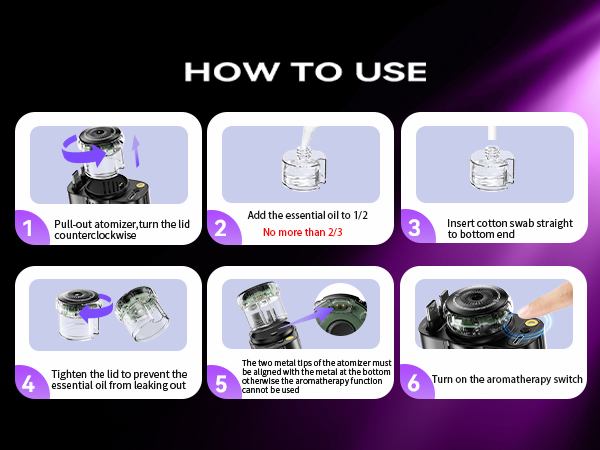 HOW TO USE

1 Pull-out atomizer,turn the lid counterclockwise

2 Add the essential oil to 1/2
No more than 2/3

3 Insert cotton swab straight to bottom end

4 Tighten the lid to prevent the essential oil from leaking out

5 The two metal tips of the atomizer must be aligned with the metal at the bottom otherwise the aromatherapy function cannot be used

6 Turn on the aromatherapy switch