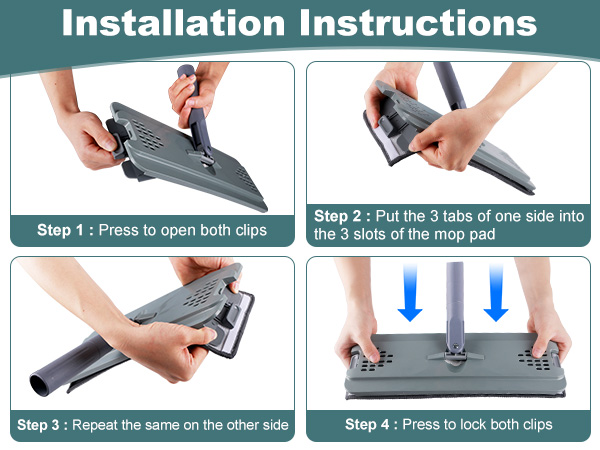 Installation Instructions

Step 1 : Press to open both clips

Step 2 : Put the 3 tabs of one side into the 3 slots of the mop pad

Step 3 : Repeat the same on the other side

Step 4 : Press to lock both clips