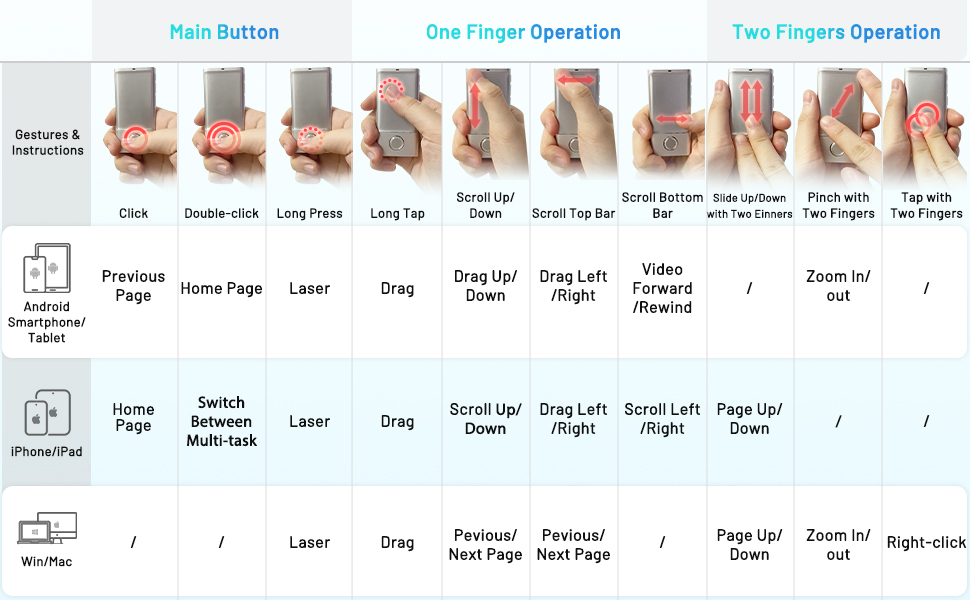 | | Main Button | | | One Finger Operation | | | | Two Fingers Operation | | |
|---|---|---|---|---|---|---|---|---|---|---|
| Gestures & Instructions | Click | Double-click | Long Press | Long Tap | Scroll Up/ Down | Scroll Top Bar | Scroll Bottom Bar | Slide Up/Down with Two Einners | Pinch with Two Fingers | Tap with Two Fingers |
| Android Smartphone/ Tablet | Previous Page | Home Page | Laser | Drag | Drag Up/ Down | Drag Left /Right | Video Forward /Rewind | / | Zoom In/ out | / |
| iPhone/iPad | Home Page | Switch Between Multi-task | Laser | Drag | Scroll Up/ Down | Drag Left /Right | Scroll Left /Right | Page Up/ Down | / | / |
| Win/Mac | / | / | Laser | Drag | Pevious/ Next Page | Pevious/ Next Page | / | Page Up/ Down | Zoom In/ out | Right-click |