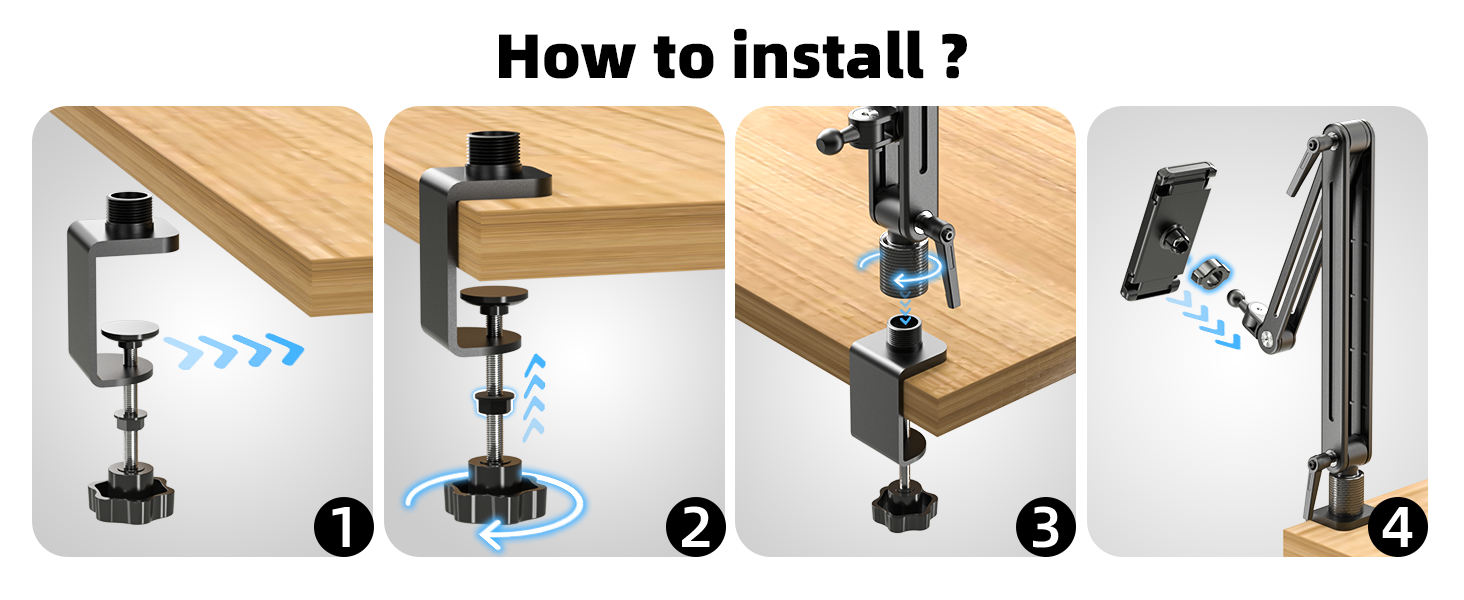 How to install ?

1

2

3

4