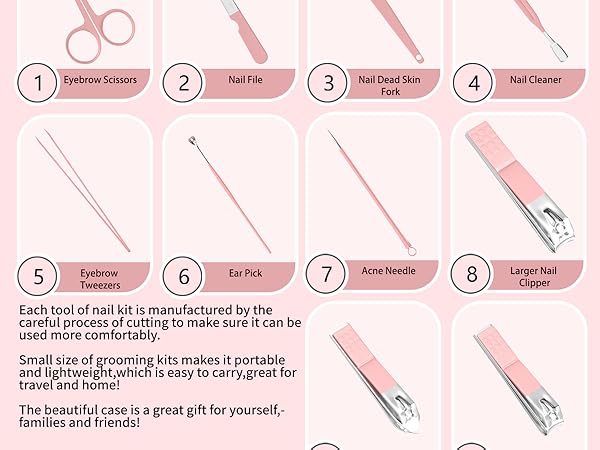 1 Eyebrow Scissors

2 Nail File

3 Nail Dead Skin Fork

4 Nail Cleaner

5 Eyebrow Tweezers

6 Ear Pick

7 Acne Needle

8 Larger Nail Clipper

Each tool of nail kit is manufactured by the careful process of cutting to make sure it can be used more comfortably.

Small size of grooming kits makes it portable and lightweight,which is easy to carry,great for travel and home!

The beautiful case is a great gift for yourself,-families and friends!