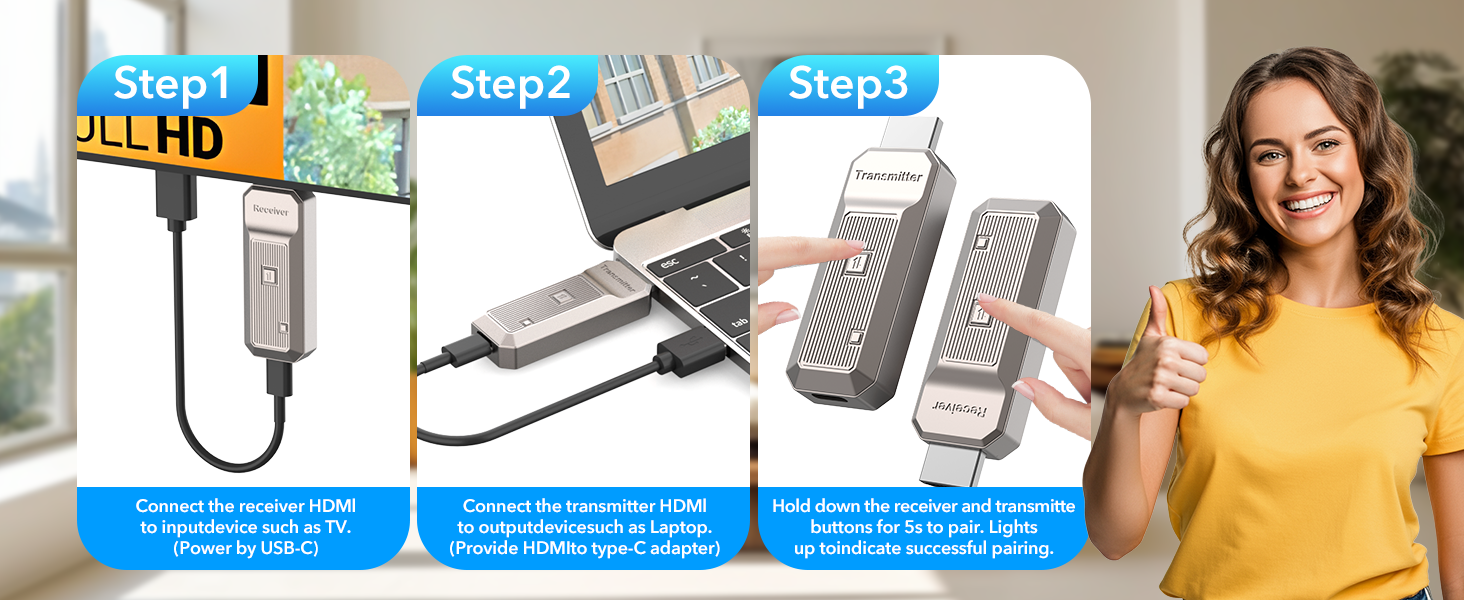 Step1

ULL HD

Receiver

Connect the receiver HDMI to inputdevice such as TV. (Power by USB-C)

Step2

Transmitter

esc

tab

Connect the transmitter HDMI to outputdevicesuch as Laptop. (Provide HDMIto type-C adapter)

Step3

Transmitter

Receiver

Hold down the receiver and transmitte buttons for 5s to pair. Lights up toindicate successful pairing.