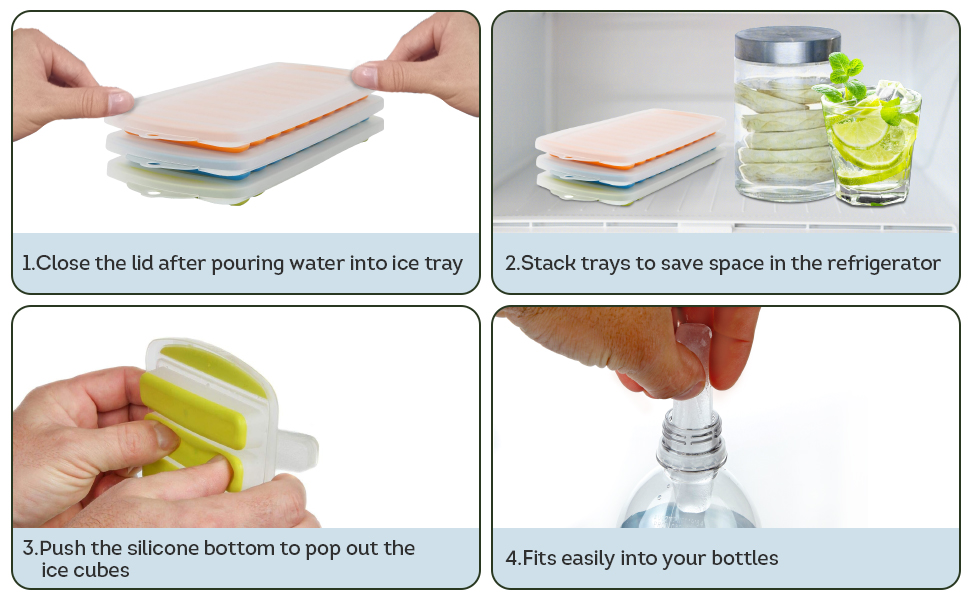 1.Close the lid after pouring water into ice tray

2.Stack trays to save space in the refrigerator

3.Push the silicone bottom to pop out the ice cubes

4.Fits easily into your bottles