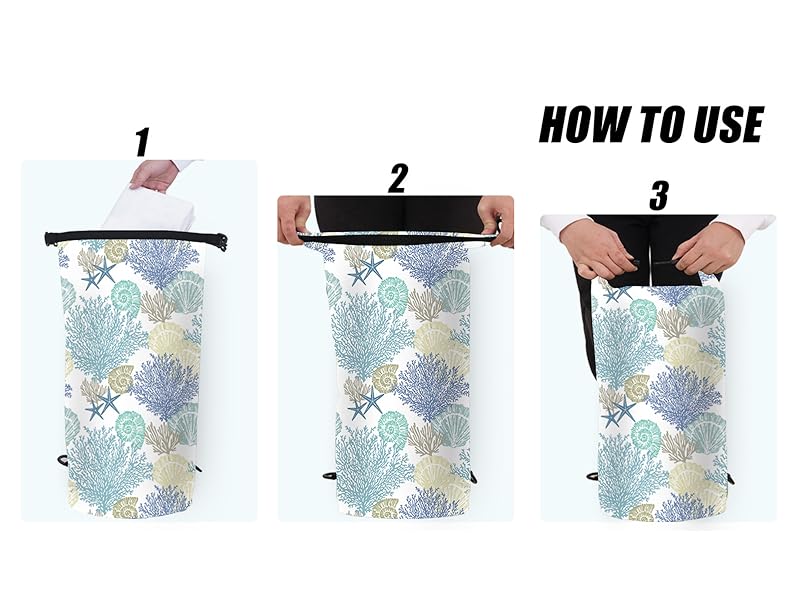 HOW TO USE

1

2

3