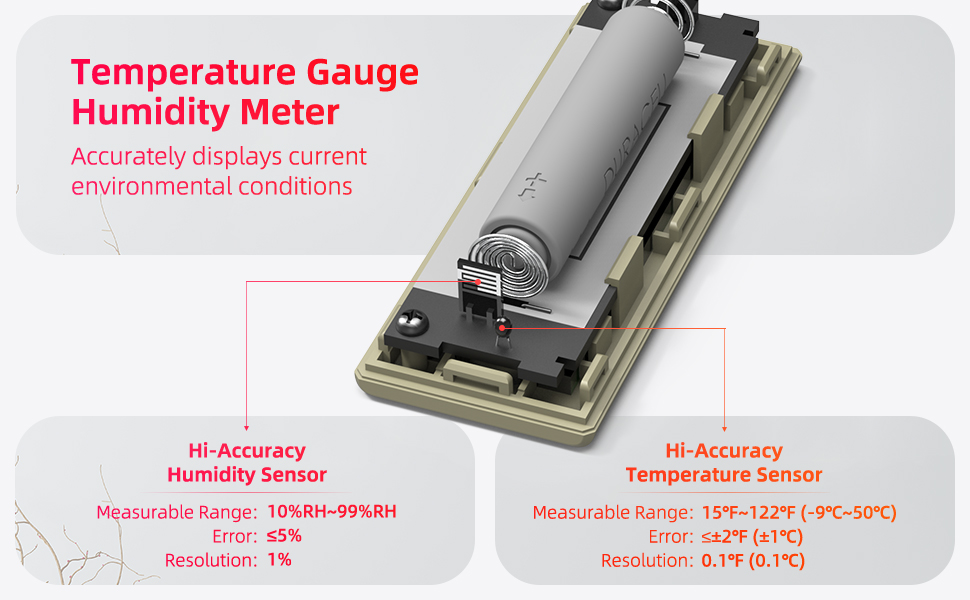 Temperature Gauge
Humidity Meter

Accurately displays current environmental conditions

DURACELL

Hi-Accuracy
Humidity Sensor

Measurable Range: 10%RH~99%RH
Error: ≤5%
Resolution: 1%

Hi-Accuracy
Temperature Sensor

Measurable Range: 15℉~122℉ (-9℃~50℃)
Error: ≤±2℉ (±1℃)
Resolution: 0.1℉ (0.1℃)