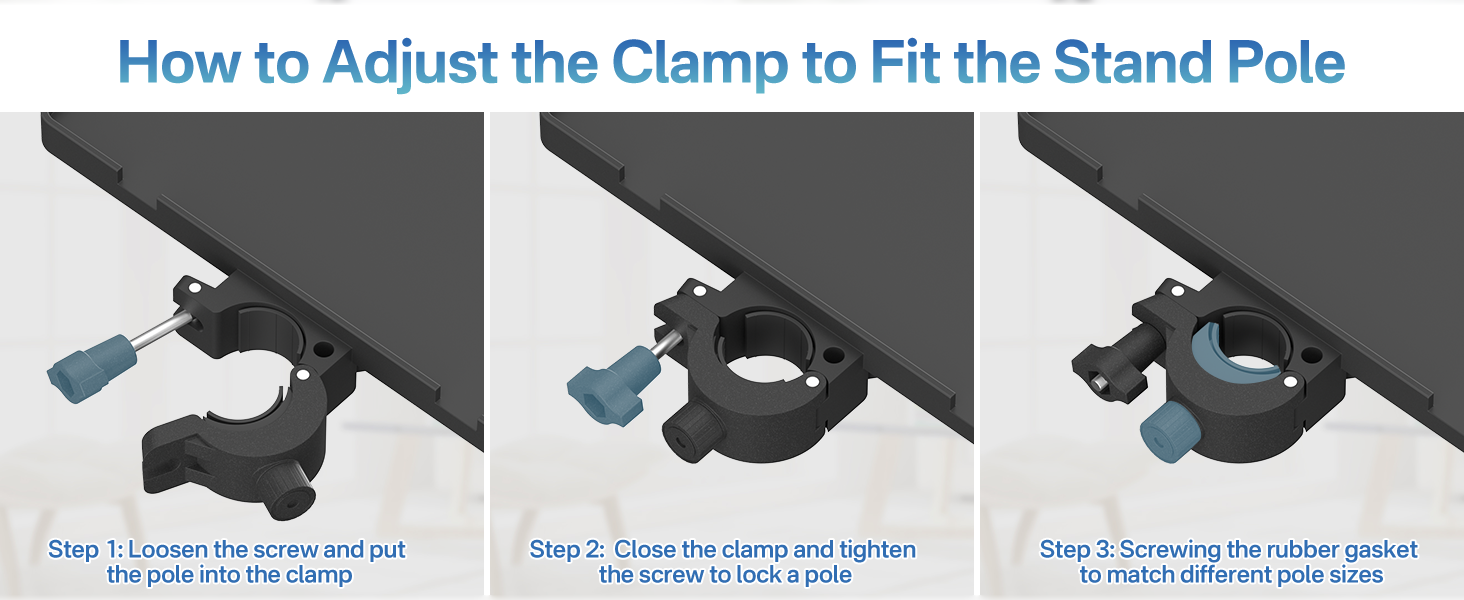 How to Adjust the Clamp to Fit the Stand Pole

Step 1: Loosen the screw and put the pole into the clamp

Step 2: Close the clamp and tighten the screw to lock a pole

Step 3: Screwing the rubber gasket to match different pole sizes