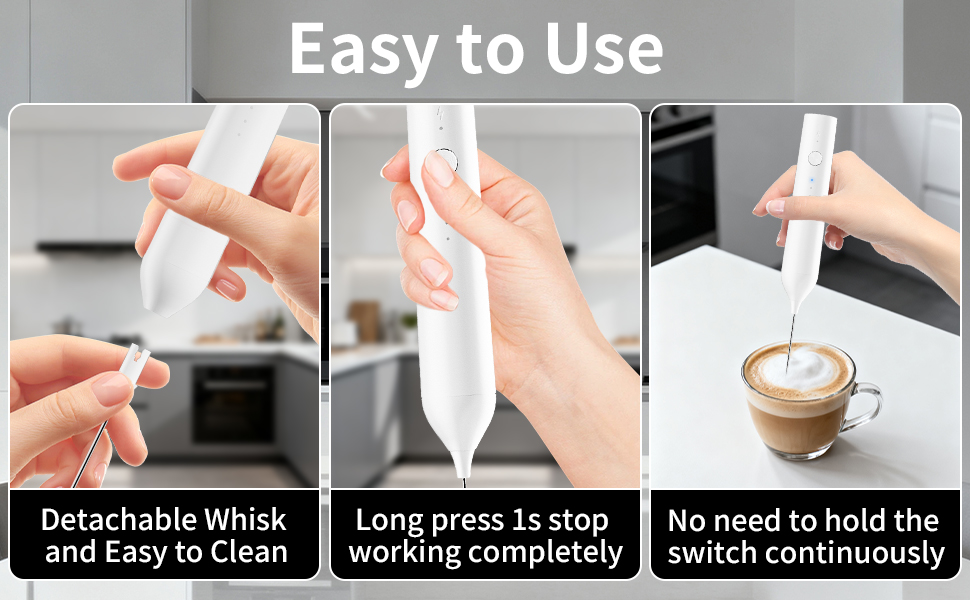 Easy to Use

Detachable Whisk and Easy to Clean

Long press 1s stop working completely

No need to hold the switch continuously