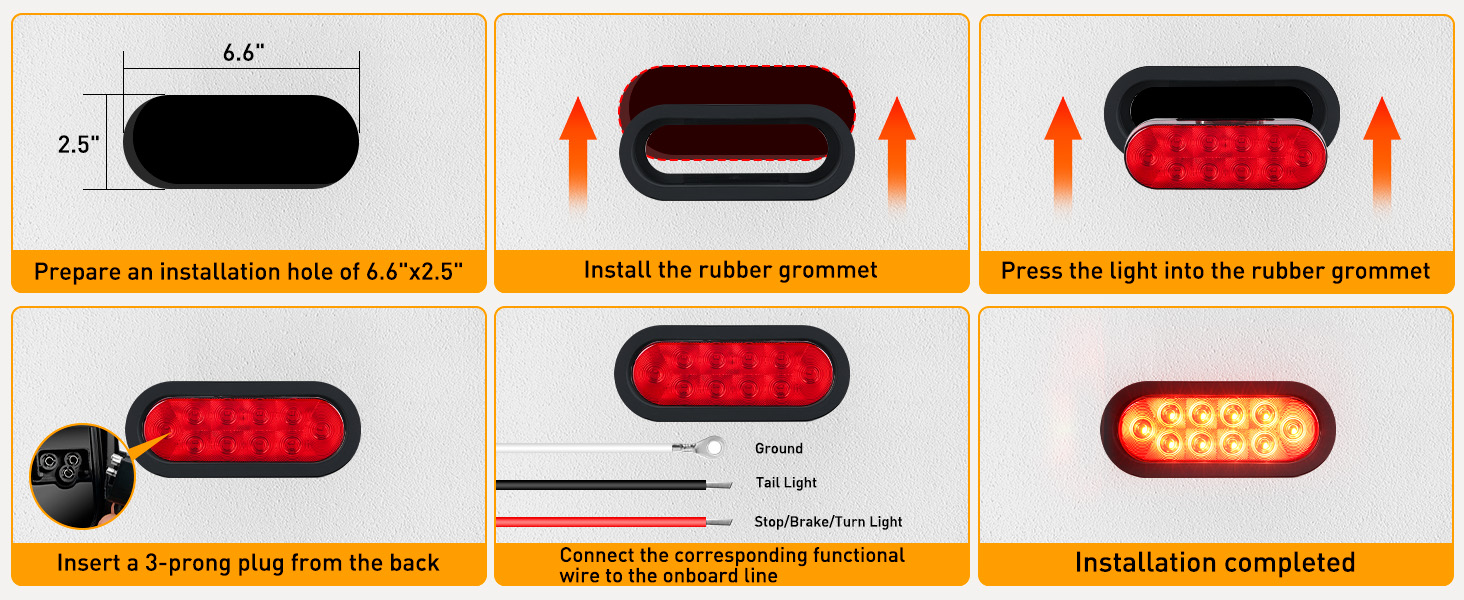 6.6"

2.5"

Prepare an installation hole of 6.6"x2.5"

Install the rubber grommet

Press the light into the rubber grommet

Insert a 3-prong plug from the back

Ground

Tail Light

Stop/Brake/Turn Light

Connect the corresponding functional wire to the onboard line

Installation completed