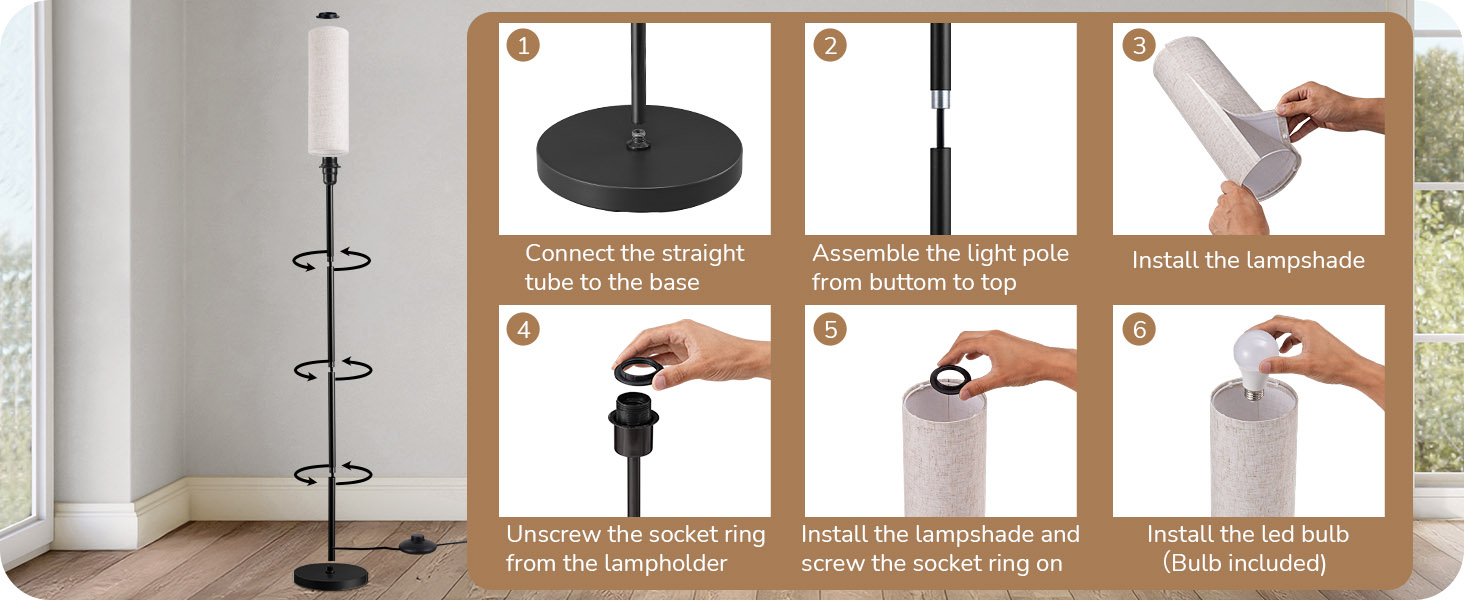 1
Connect the straight tube to the base

2
Assemble the light pole from buttom to top

3
Install the lampshade

4
Unscrew the socket ring from the lampholder

5
Install the lampshade and screw the socket ring on

6
Install the led bulb (Bulb included)