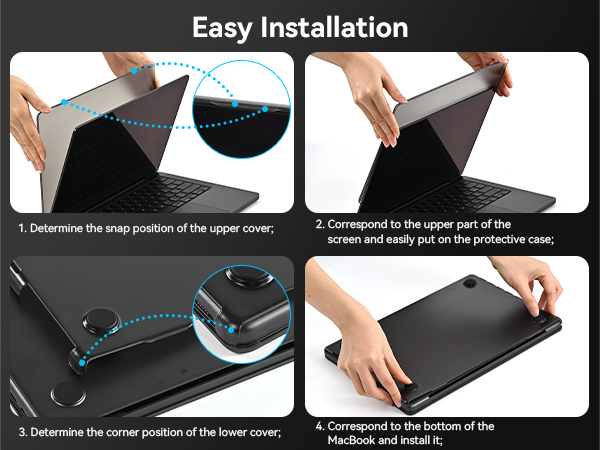 Easy Installation

1. Determine the snap position of the upper cover;

2. Correspond to the upper part of the screen and easily put on the protective case;

3. Determine the corner position of the lower cover;

4. Correspond to the bottom of the MacBook and install it;