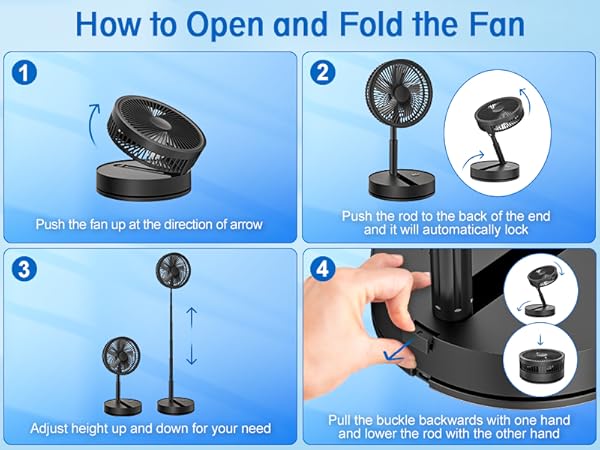 How to Open and Fold the Fan

1

Push the fan up at the direction of arrow

2

Push the rod to the back of the end and it will automatically lock

3

Adjust height up and down for your need

4

Pull the buckle backwards with one hand and lower the rod with the other hand