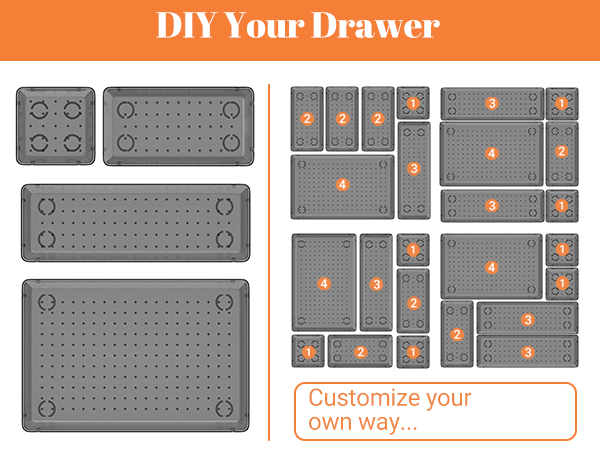 DIY Your Drawer

2 2 2 1 3 1
4 3 4 2
3 1

4 3 1 4 1
2 1
1 2 1 2 3
3

Customize your own way...