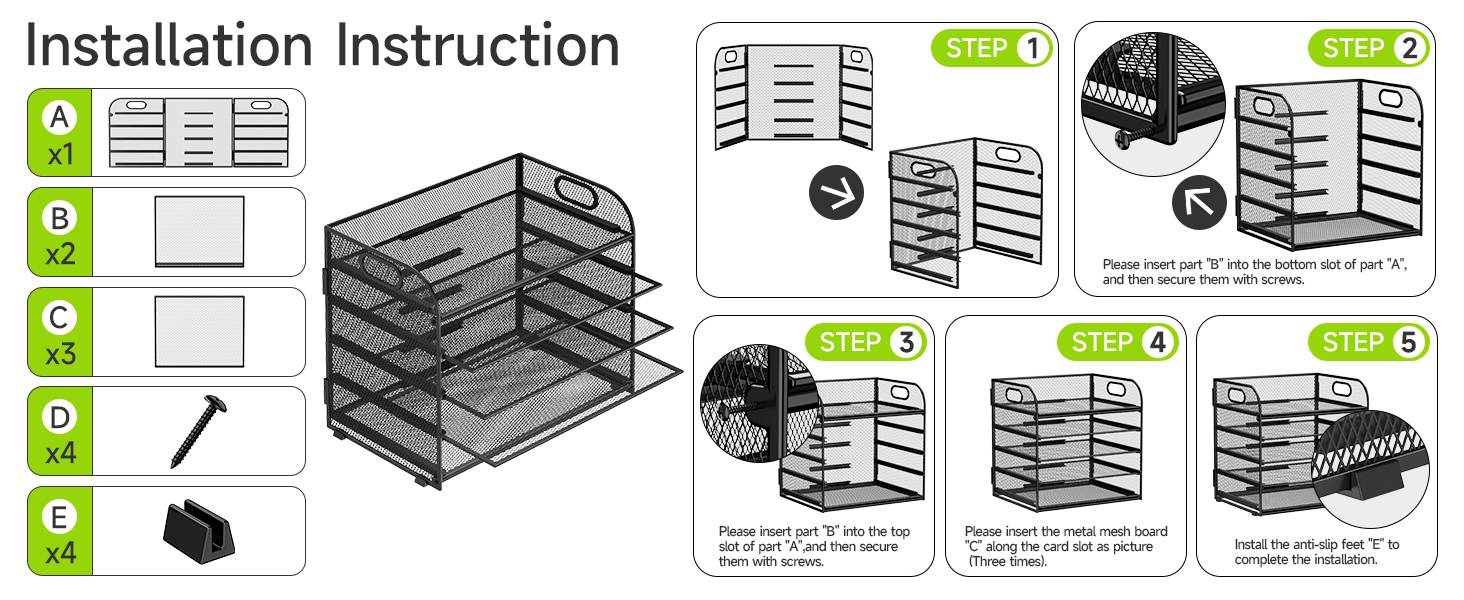 Installation Instruction

A x1

B x2

C x3

D x4

E x4

STEP 1

STEP 2

Please insert part "B" into the bottom slot of part "A", and then secure them with screws.

STEP 3

Please insert part "B" into the top slot of part "A",and then secure them with screws.

STEP 4

Please insert the metal mesh board "C" along the card slot as picture (Three times).

STEP 5

Install the anti-slip feet "E" to complete the installation.