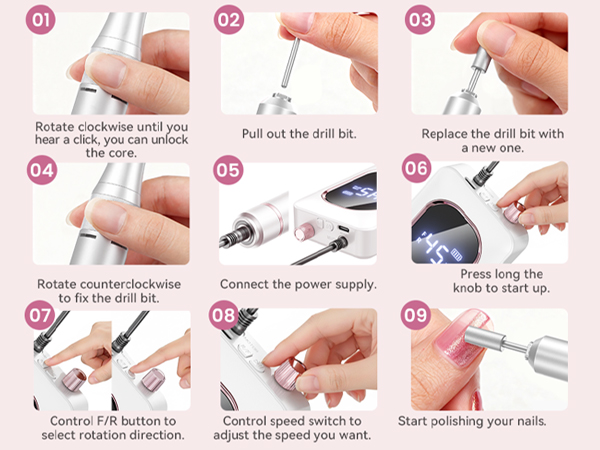 01
Rotate clockwise until you hear a click, you can unlock the core.

02
Pull out the drill bit.

03
Replace the drill bit with a new one.

04
Rotate counterclockwise to fix the drill bit.

05
Connect the power supply.

06
45
Press long the knob to start up.

07
Control F/R button to select rotation direction.

08
Control speed switch to adjust the speed you want.

09
Start polishing your nails.