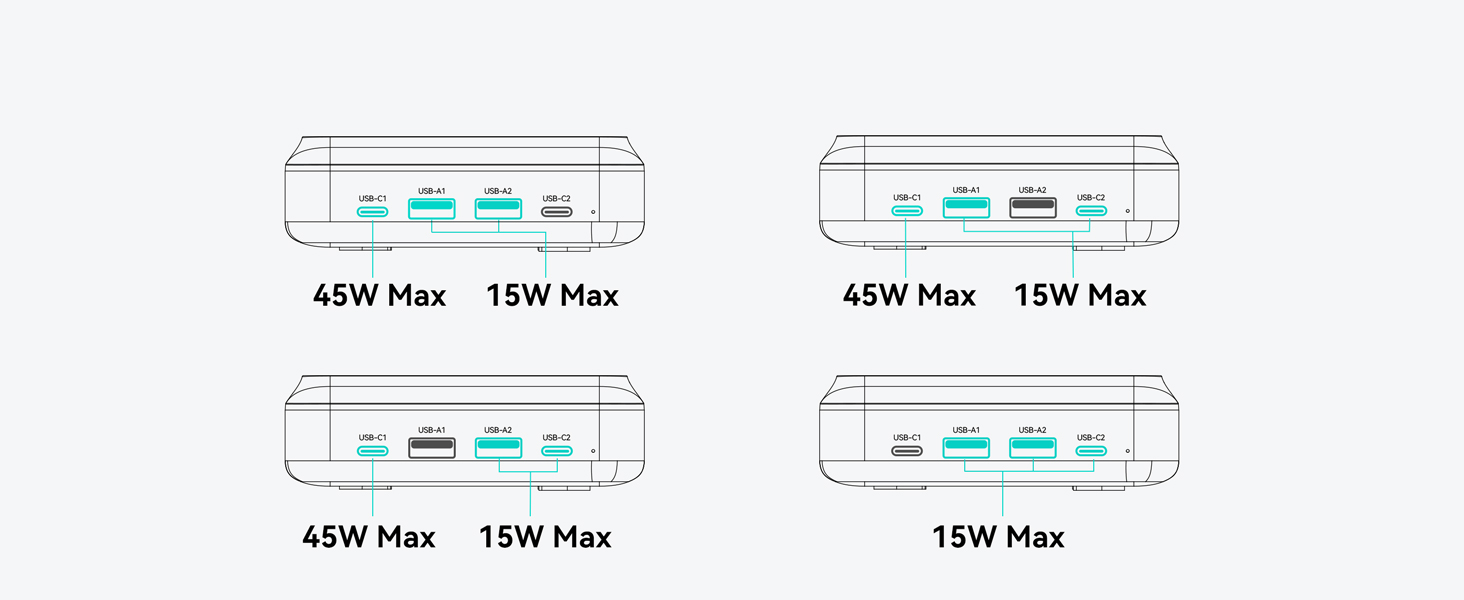 USB-C1 USB-A1 USB-A2 USB-C2

45W Max 15W Max

USB-C1 USB-A1 USB-A2 USB-C2

45W Max 15W Max

USB-C1 USB-A1 USB-A2 USB-C2

45W Max 15W Max

USB-C1 USB-A1 USB-A2 USB-C2

15W Max