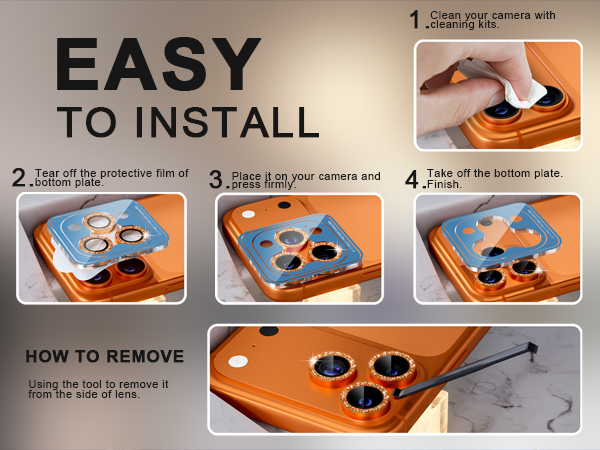 EASY
TO INSTALL

1. Clean your camera with cleaning kits.

2. Tear off the protective film of bottom plate.

3. Place it on your camera and press firmly.

4. Take off the bottom plate. Finish.

HOW TO REMOVE

Using the tool to remove it from the side of lens.