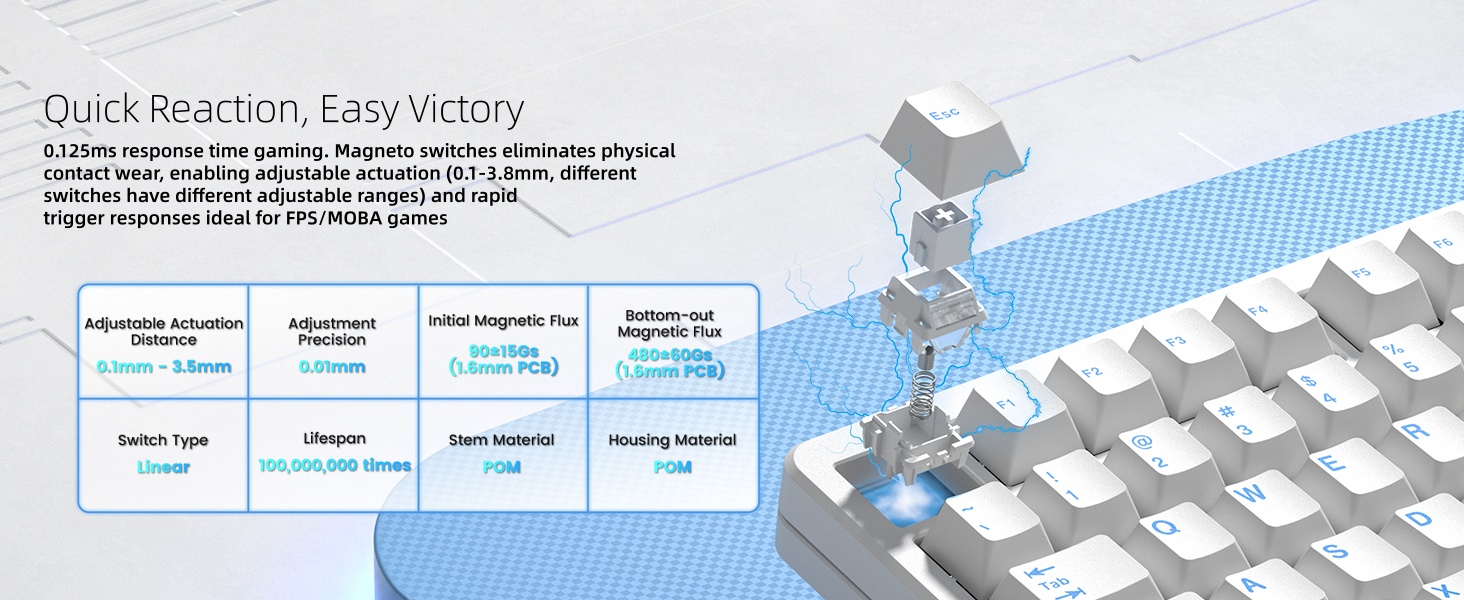 Quick Reaction, Easy Victory

0.125ms response time gaming. Magneto switches eliminates physical contact wear, enabling adjustable actuation (0.1-3.8mm, different switches have different adjustable ranges) and rapid trigger responses ideal for FPS/MOBA games

| Adjustable Actuation Distance 0.1mm - 3.5mm | Adjustment Precision 0.01mm | Initial Magnetic Flux 90±15Gs (1.6mm PCB) | Bottom-out Magnetic Flux 480±60Gs (1.6mm PCB) |
|---|---|---|---|
| Switch Type Linear | Lifespan 100,000,000 times | Stem Material POM | Housing Material POM |

Esc
F1 F2 F3 F4 F5 F6
~ ` ! 1 @ 2 # 3 $ 4 % 5
Tab Q W E R
A S D