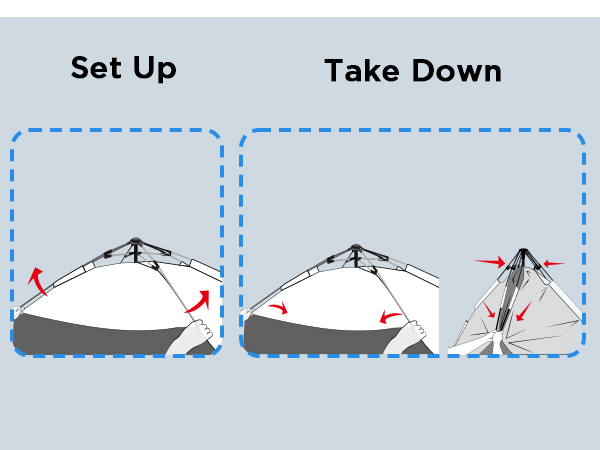 Set Up

Take Down