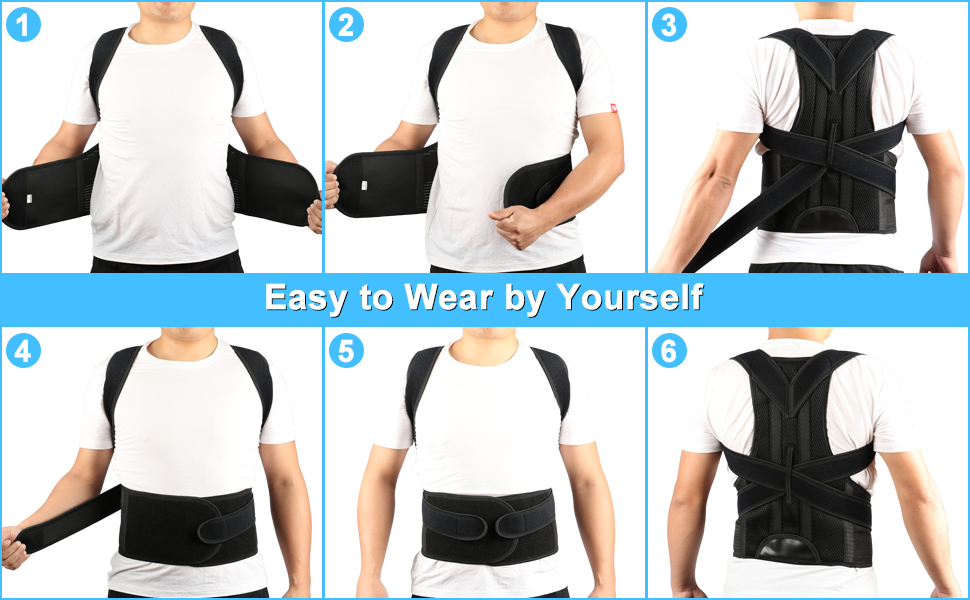 1

2

3

Easy to Wear by Yourself

4

5

6