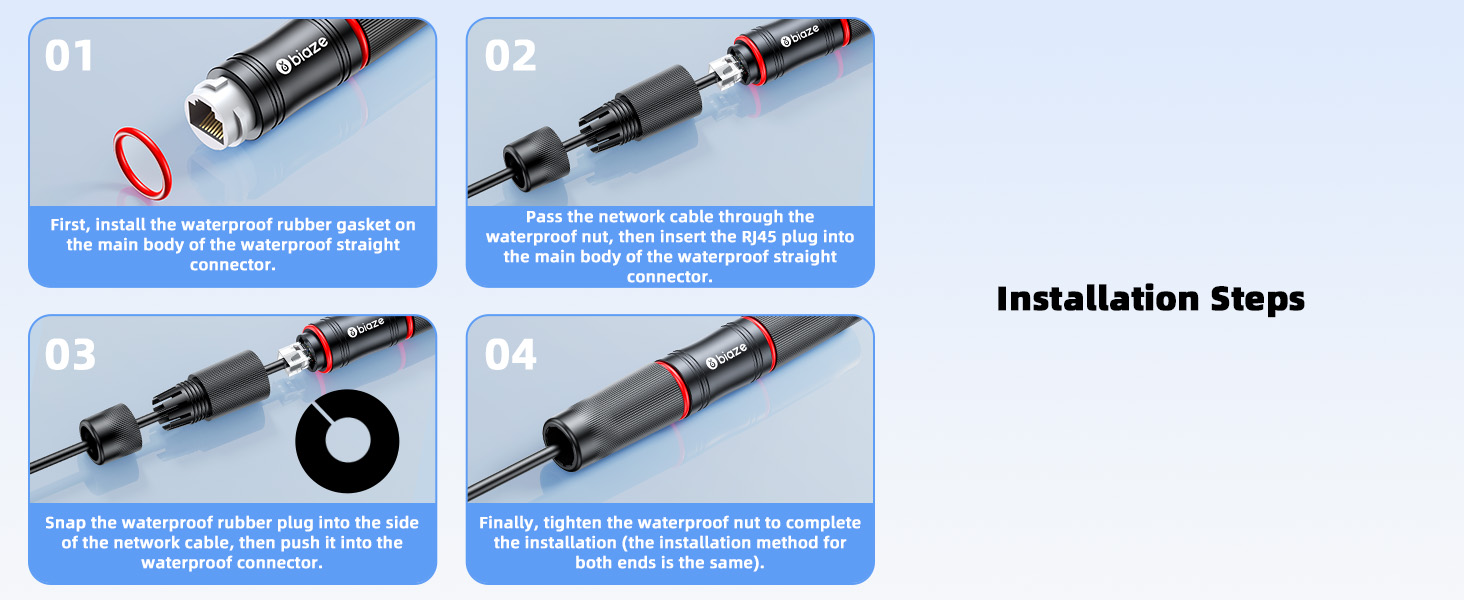 01

biaze

First, install the waterproof rubber gasket on the main body of the waterproof straight connector.

02

biaze

Pass the network cable through the waterproof nut, then insert the RJ45 plug into the main body of the waterproof straight connector.

03

biaze

Snap the waterproof rubber plug into the side of the network cable, then push it into the waterproof connector.

04

biaze

Finally, tighten the waterproof nut to complete the installation (the installation method for both ends is the same).

Installation Steps