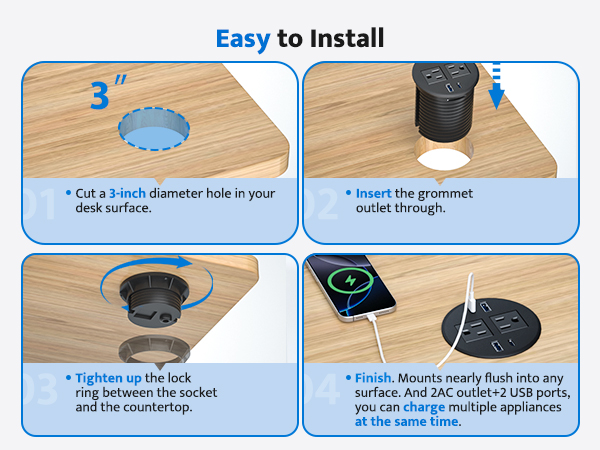 Easy to Install

3″

01 • Cut a 3-inch diameter hole in your desk surface.

02 • Insert the grommet outlet through.

03 • Tighten up the lock ring between the socket and the countertop.

04 • Finish. Mounts nearly flush into any surface. And 2AC outlet+2 USB ports, you can charge multiple appliances at the same time.