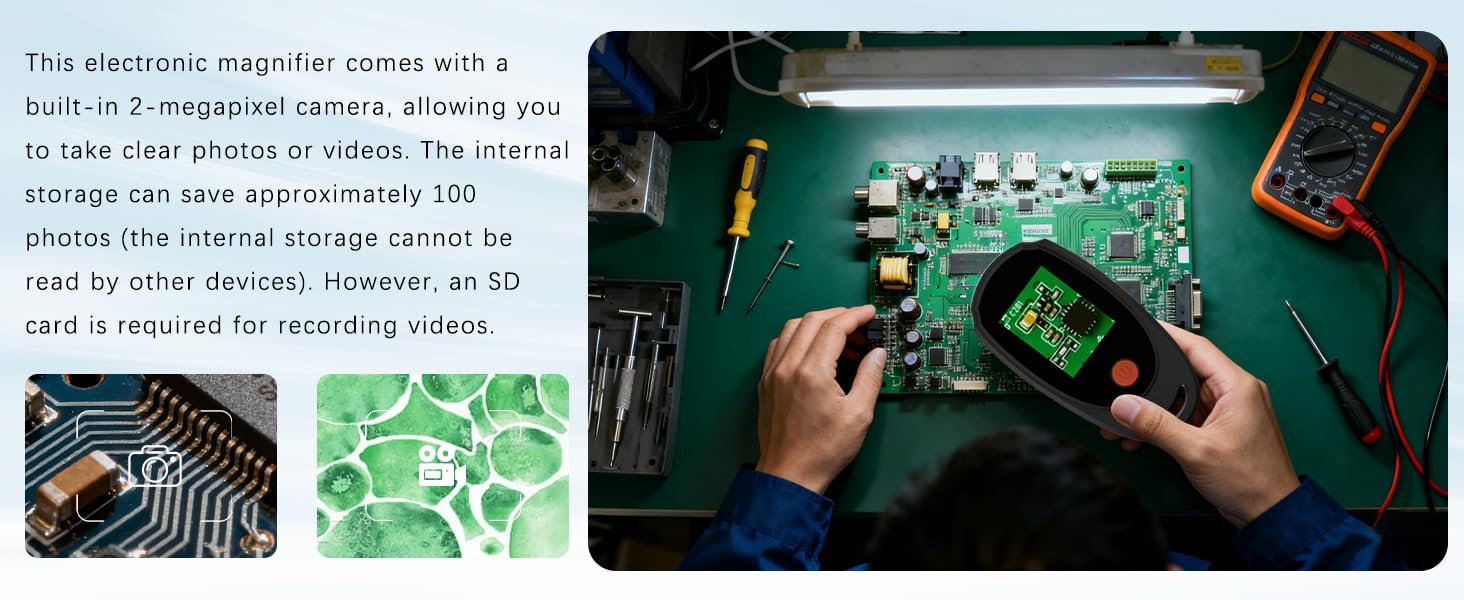 This electronic magnifier comes with a built-in 2-megapixel camera, allowing you to take clear photos or videos. The internal storage can save approximately 100 photos (the internal storage cannot be read by other devices). However, an SD card is required for recording videos.