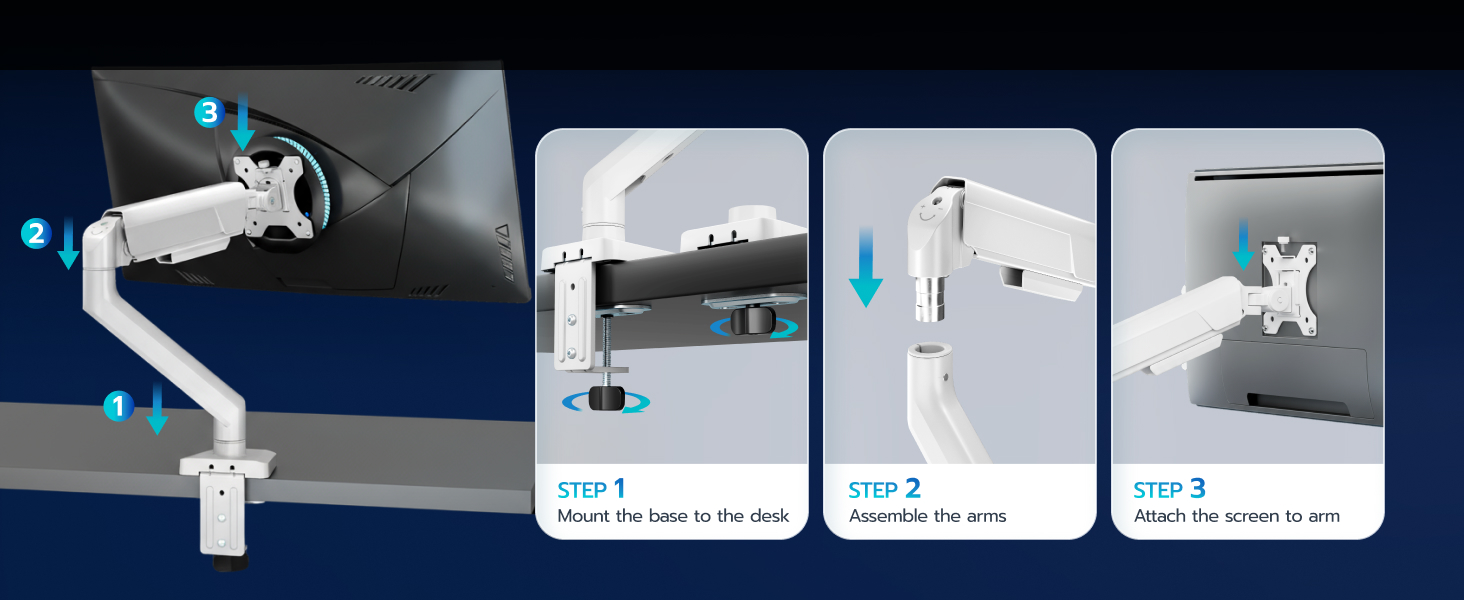 3

2

1

STEP 1
Mount the base to the desk

STEP 2
Assemble the arms

STEP 3
Attach the screen to arm