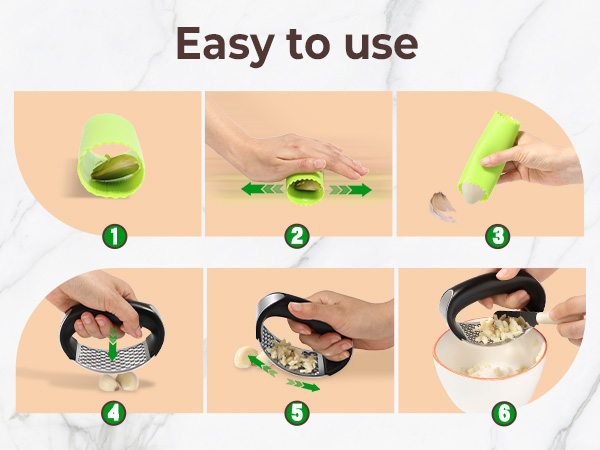 Easy to use

1

2

3

4

5

6