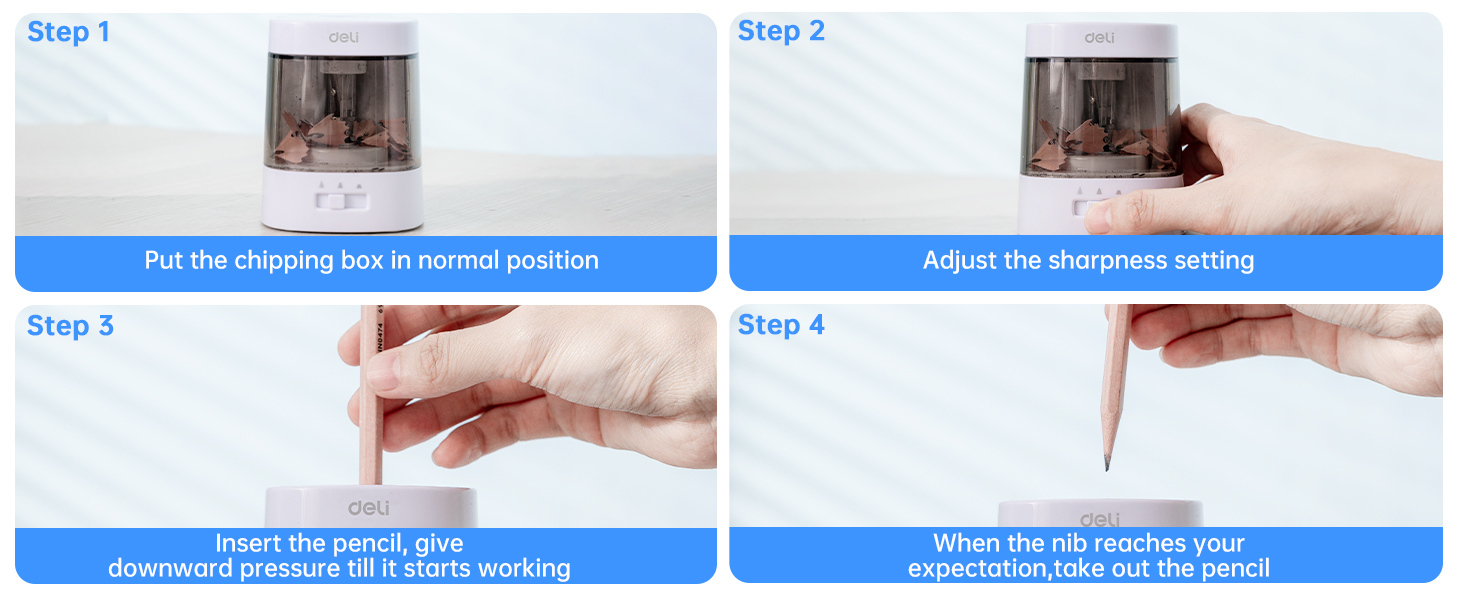 Step 1

deli

Put the chipping box in normal position

Step 2

deli

Adjust the sharpness setting

Step 3

deli

Insert the pencil, give downward pressure till it starts working

Step 4

deli

When the nib reaches your expectation,take out the pencil