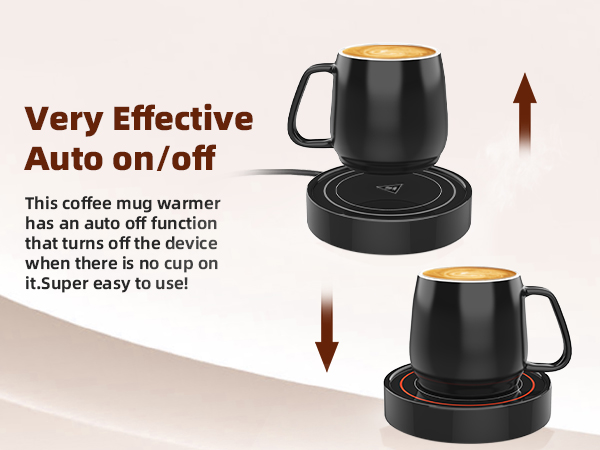 Very Effective
Auto on/off

This coffee mug warmer has an auto off function that turns off the device when there is no cup on it.Super easy to use!