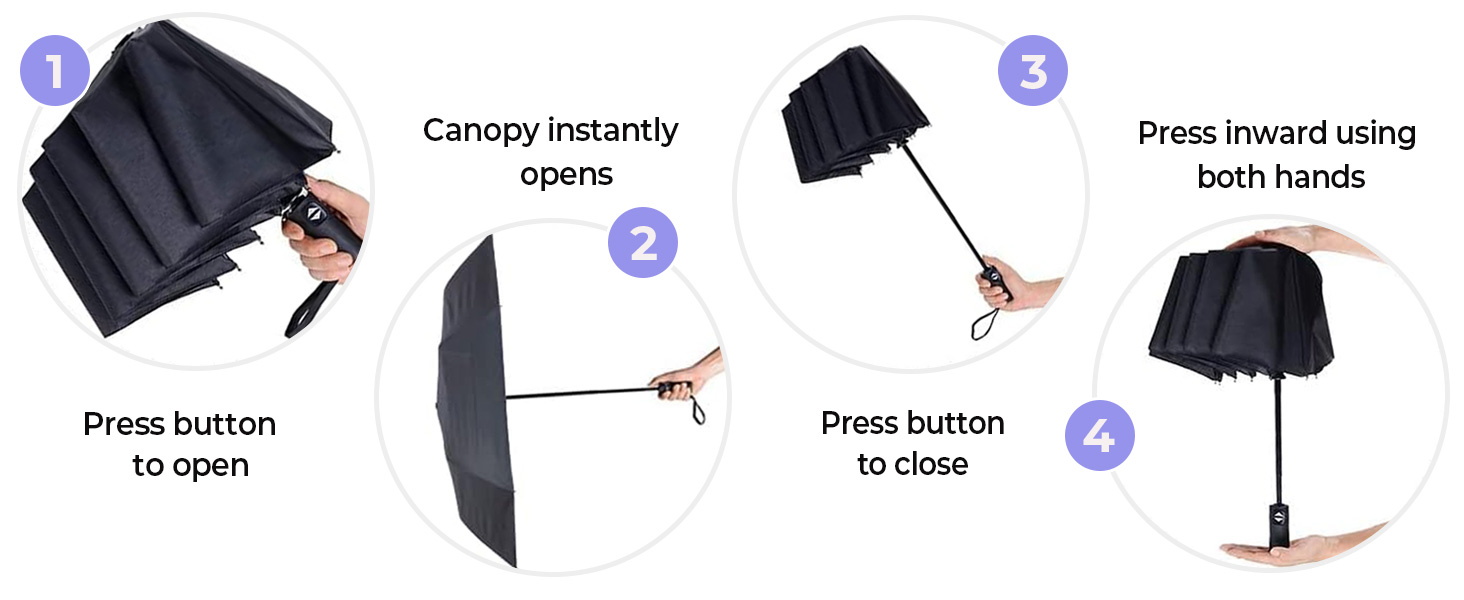 1

Press button to open

Canopy instantly opens

2

3

Press button to close

Press inward using both hands

4