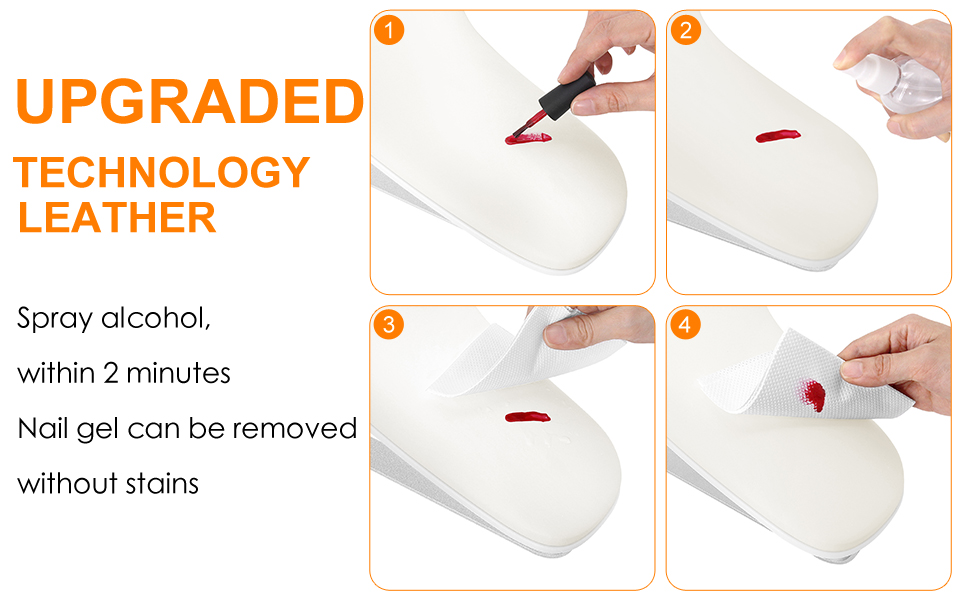 UPGRADED
TECHNOLOGY
LEATHER

Spray alcohol,

within 2 minutes

Nail gel can be removed

without stains

1

2

3

4