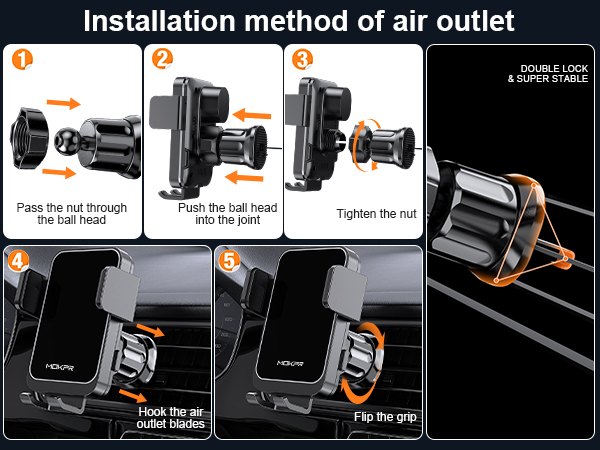 Installation method of air outlet

1

Pass the nut through the ball head

2

Push the ball head into the joint

3

Tighten the nut

DOUBLE LOCK & SUPER STABLE

4

MOKPR

Hook the air outlet blades

5

MOKPR

Flip the grip