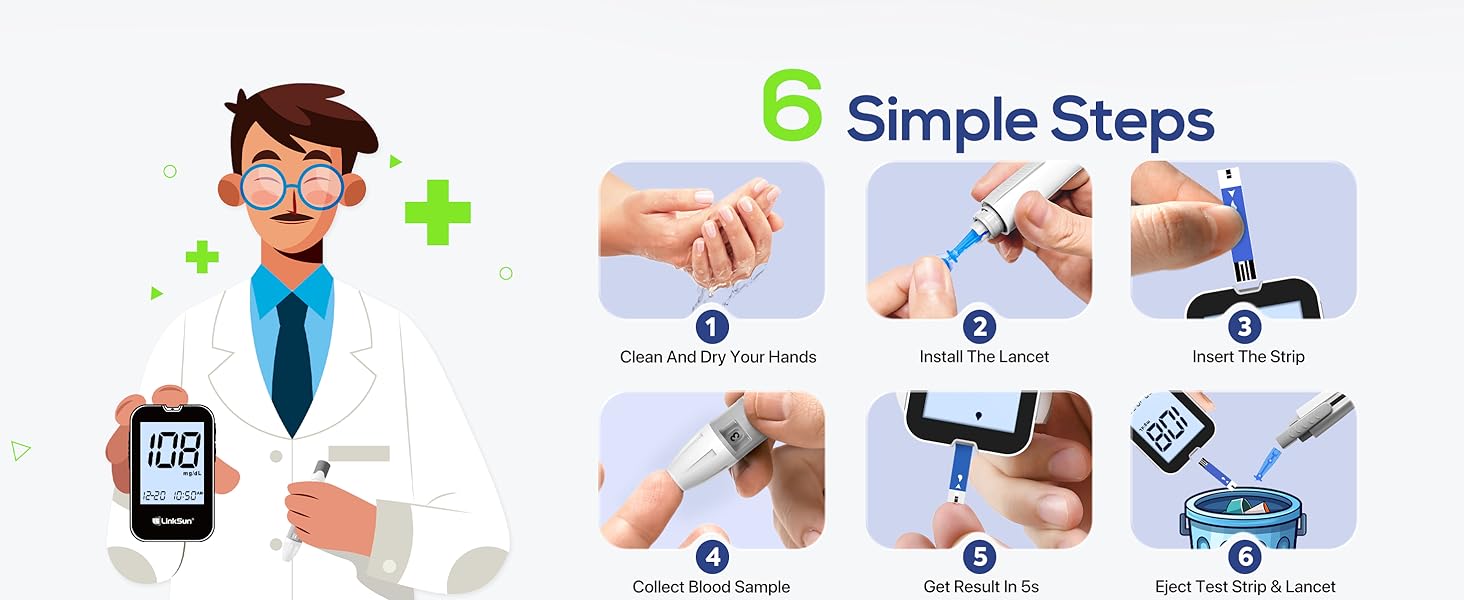 108
mg/dL
12-20 10:50 AM
LinkSun

6 Simple Steps

1
Clean And Dry Your Hands

2
Install The Lancet

3
Insert The Strip

4
Collect Blood Sample

5
Get Result In 5s

6
Eject Test Strip & Lancet