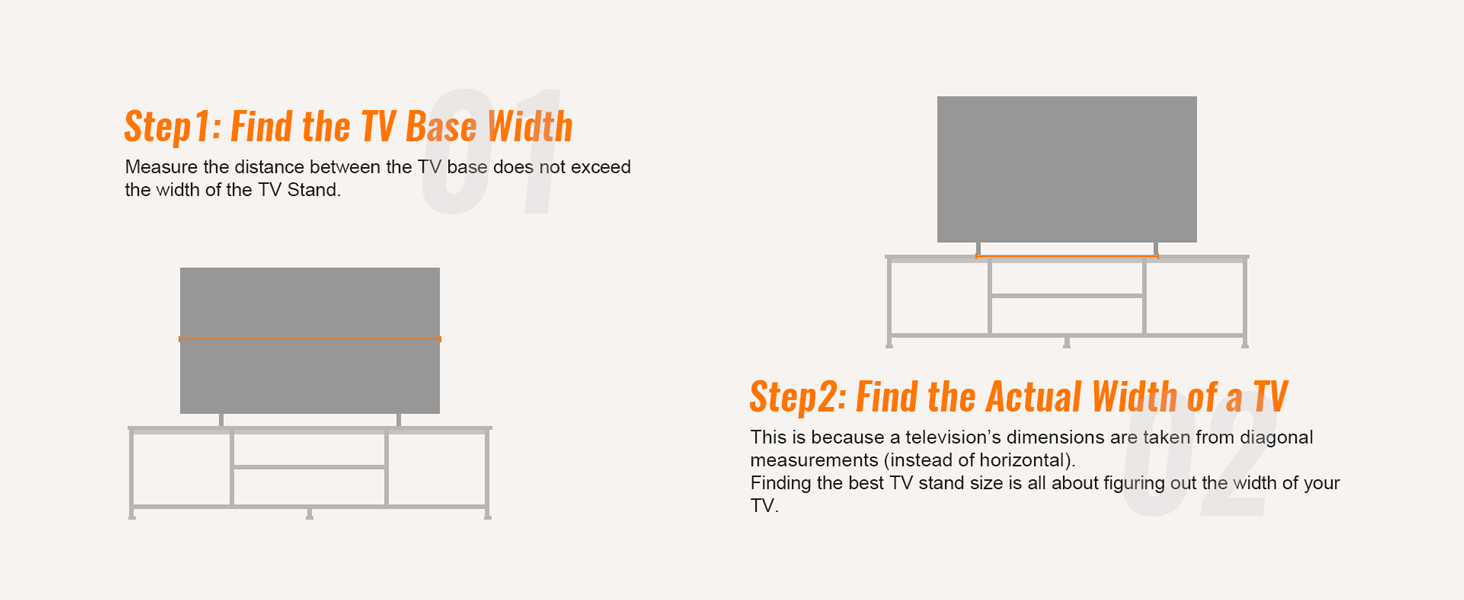 01

Step1: Find the TV Base Width

Measure the distance between the TV base does not exceed the width of the TV Stand.

02

Step2: Find the Actual Width of a TV

This is because a television's dimensions are taken from diagonal measurements (instead of horizontal).
Finding the best TV stand size is all about figuring out the width of your TV.