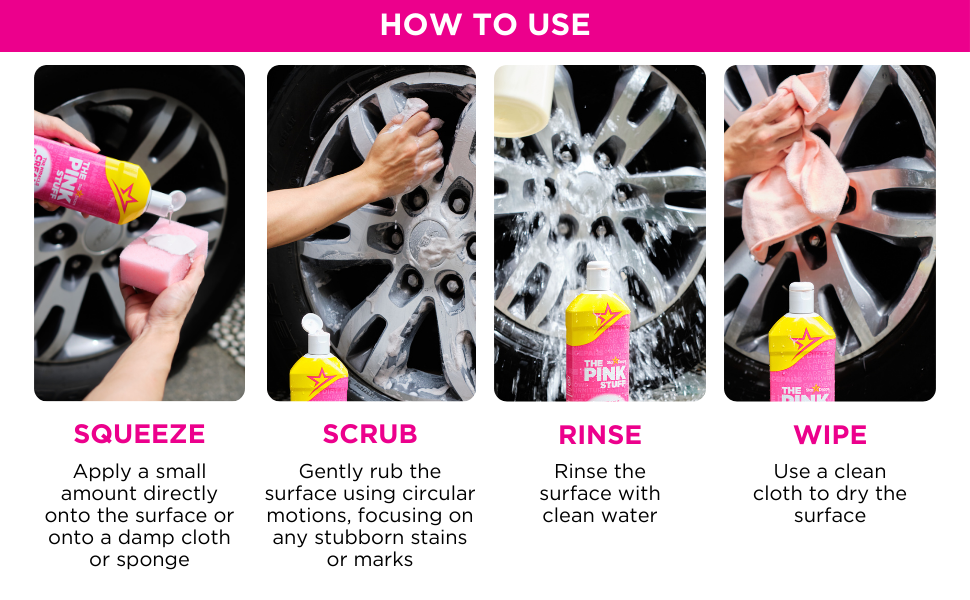 HOW TO USE

THE PINK STUFF

THE PINK STUFF

THE PINK

SQUEEZE

Apply a small amount directly onto the surface or onto a damp cloth or sponge

SCRUB

Gently rub the surface using circular motions, focusing on any stubborn stains or marks

RINSE

Rinse the surface with clean water

WIPE

Use a clean cloth to dry the surface